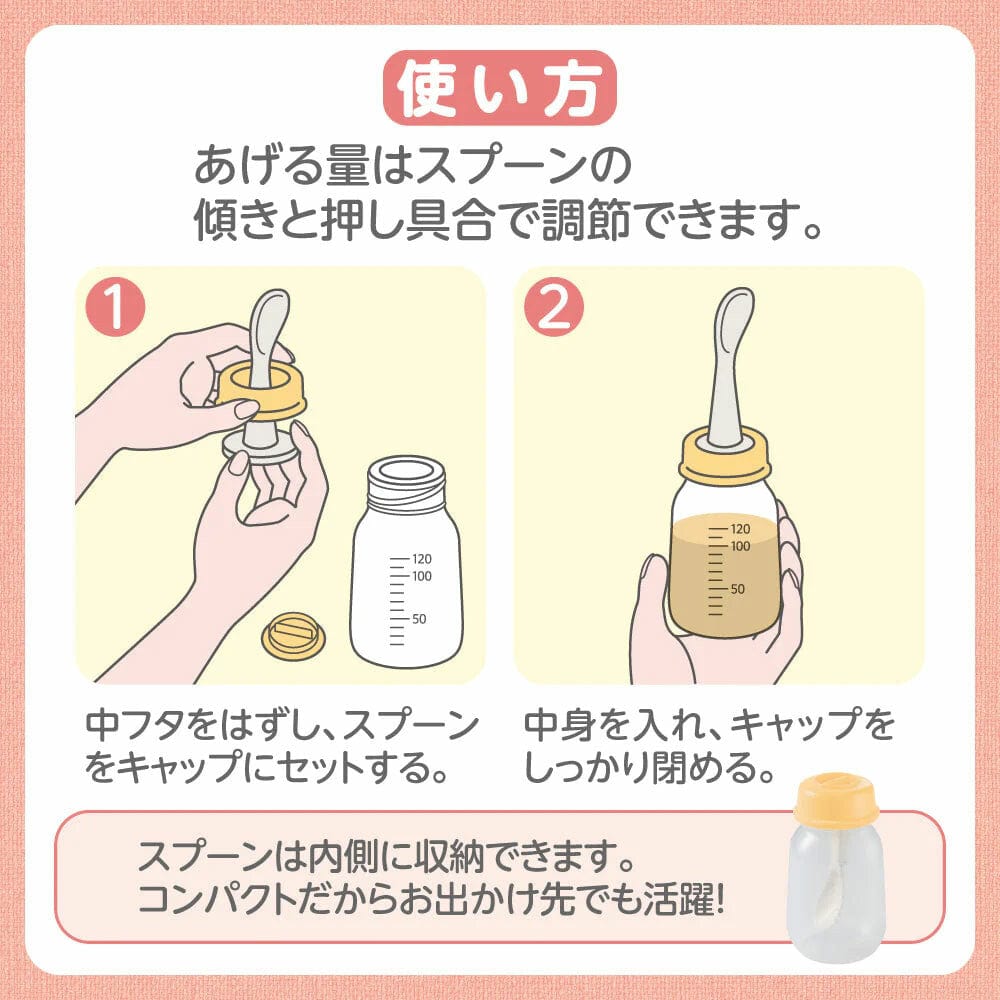 使い方

あげる量はスプーンの傾きと押し具合で調節できます。

1

120
100
50

中フタをはずし、スプーンをキャップにセットする。

2

120
100
50

中身を入れ、キャップをしっかり閉める。

スプーンは内側に収納できます。
コンパクトだからお出かけ先でも活躍!