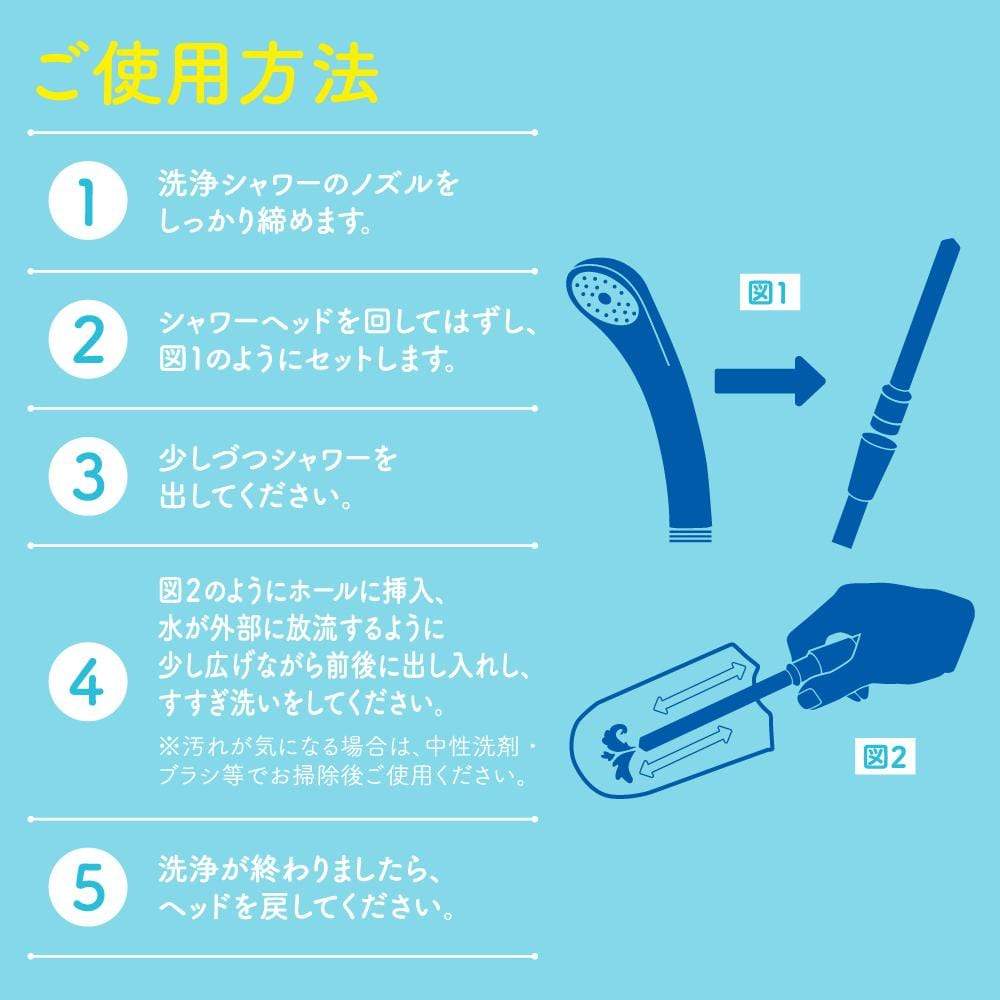 ご使用方法

1 洗浄シャワーのノズルをしっかり締めます。

2 シャワーヘッドを回してはずし、図1のようにセットします。

3 少しづつシャワーを出してください。

4 図2のようにホールに挿入、水が外部に放流するように少し広げながら前後に出し入れし、すすぎ洗いをしてください。
※汚れが気になる場合は、中性洗剤・ブラシ等でお掃除後ご使用ください。

5 洗浄が終わりましたら、ヘッドを戻してください。

図1

図2