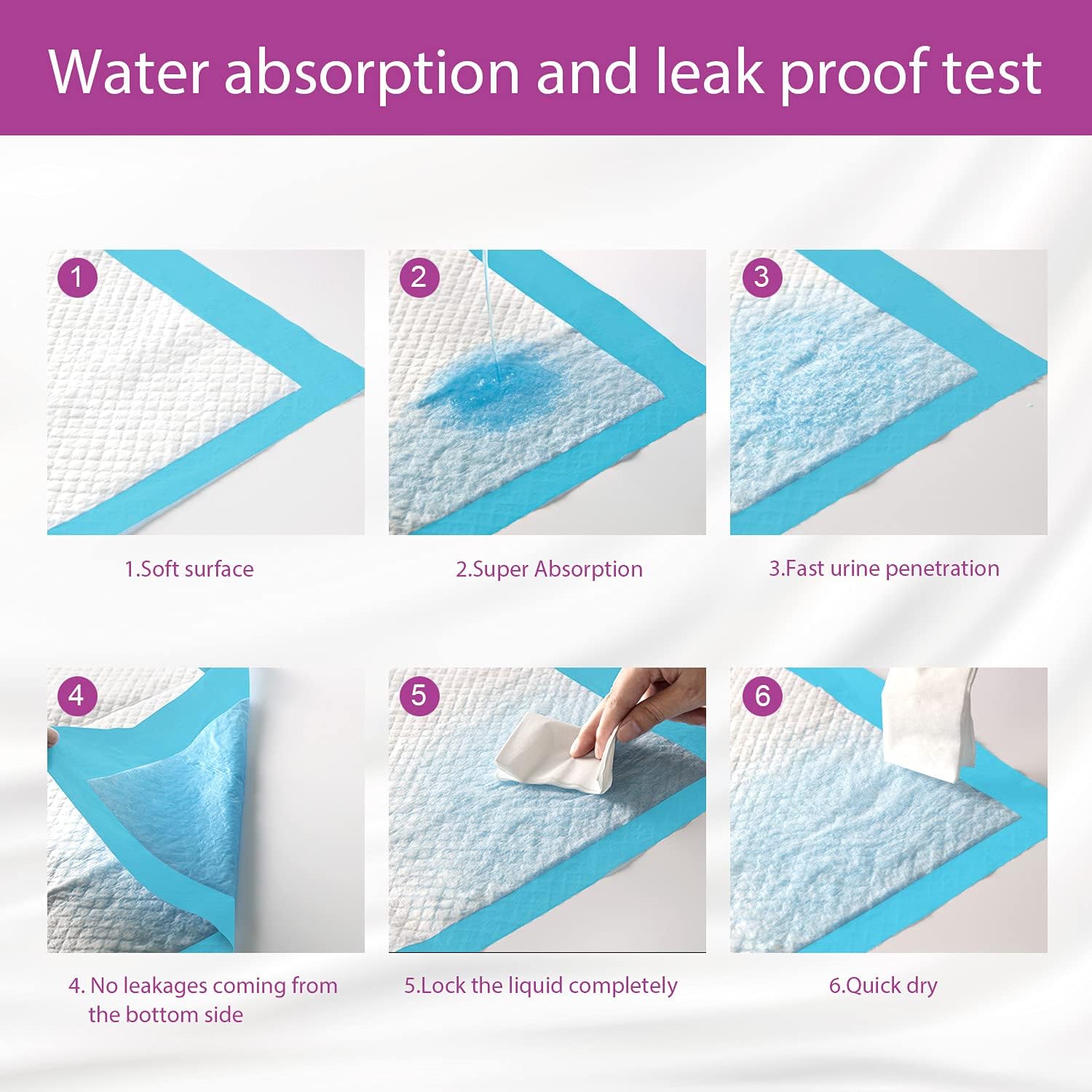 Water absorption and leak proof test

1

1.Soft surface

2

2.Super Absorption

3

3.Fast urine penetration

4

4. No leakages coming from the bottom side

5

5.Lock the liquid completely

6

6.Quick dry